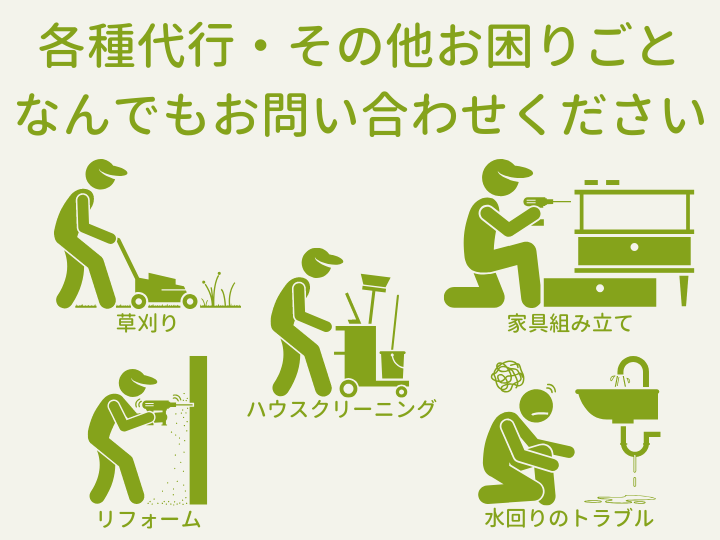 各種代行・その他お困りごと
なんでもお問い合わせください

草刈り

ハウスクリーニング

家具組み立て

リフォーム

水回りのトラブル